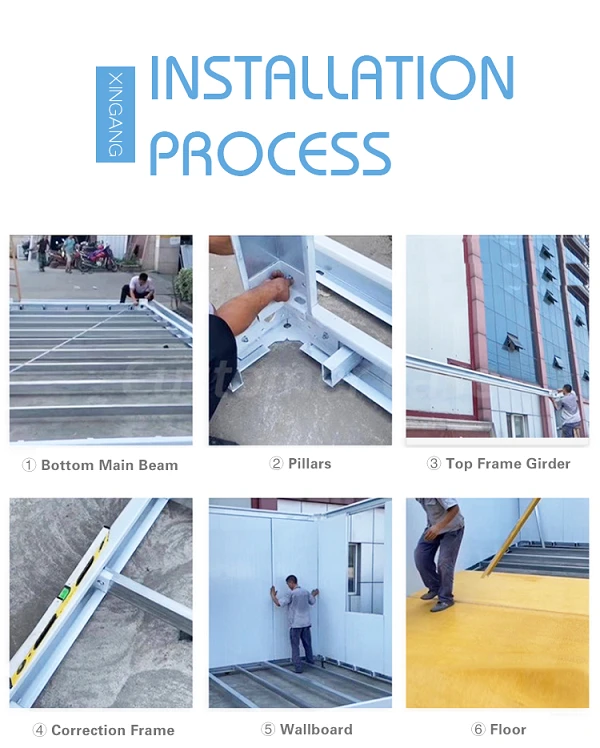 XINGANG

INSTALLATION PROCESS

① Bottom Main Beam

② Pillars

③ Top Frame Girder

④ Correction Frame

⑤ Wallboard

⑥ Floor